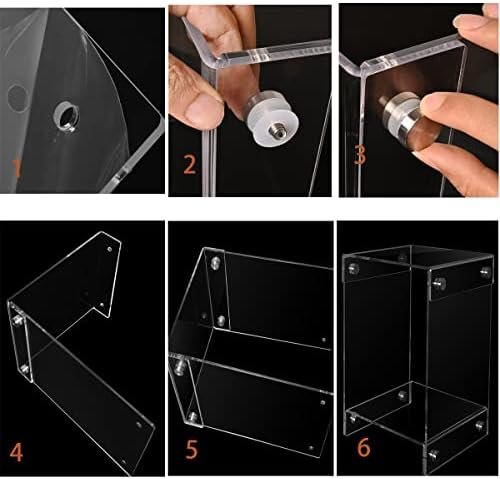 1

2

3

4

5

6