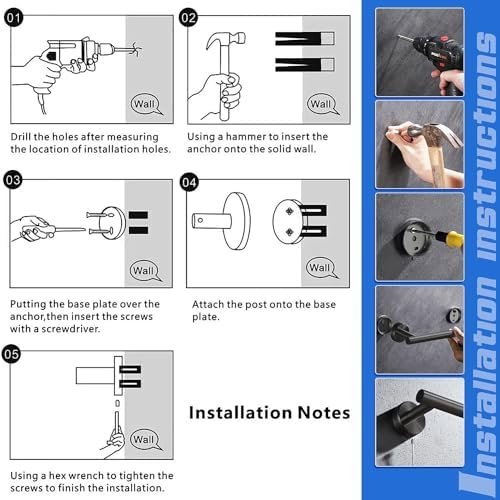 01

Wall

Drill the holes after measuring the location of installation holes.

02

Wall

Using a hammer to insert the anchor onto the solid wall.

03

Wall

Putting the base plate over the anchor,then insert the screws with a screwdriver.

04

Wall

Attach the post onto the base plate.

05

Wall

Using a hex wrench to tighten the screws to finish the installation.

Installation Notes

Installation instructions